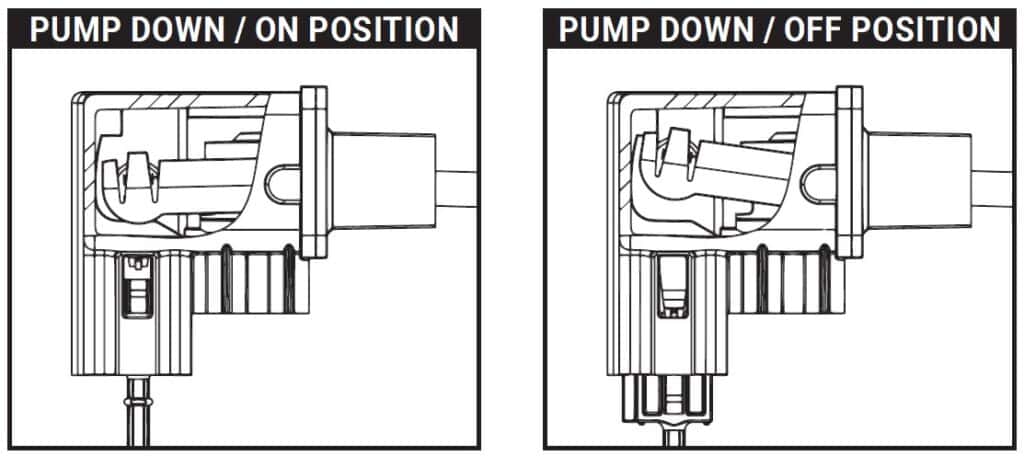 PUMP DOWN / ON POSITION

PUMP DOWN / OFF POSITION