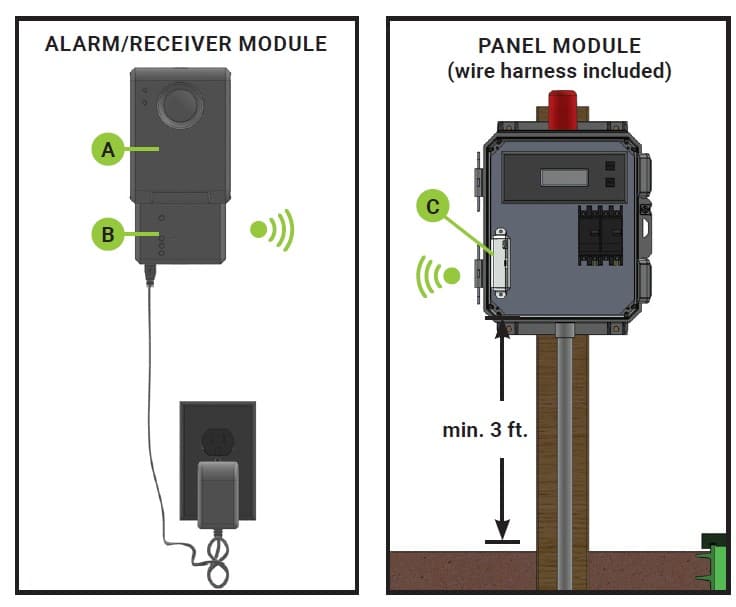 ALARM/RECEIVER MODULE

A

B

PANEL MODULE
(wire harness included)

C

min. 3 ft.